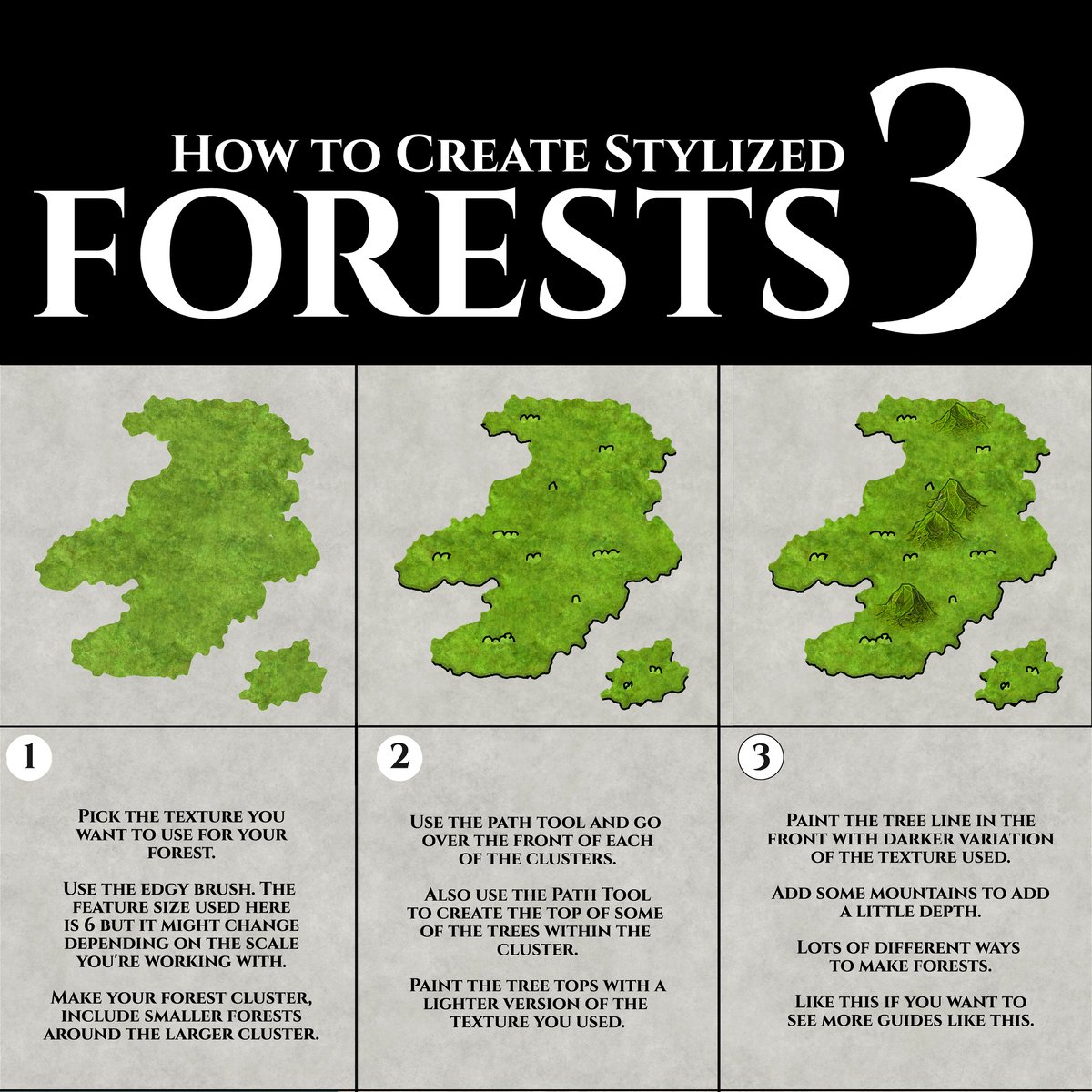 How to Create Stylized
FORESTS 3

1

Pick the texture you want to use for your forest.

Use the edgy brush. The feature size used here is 6 but it might change depending on the scale you're working with.

Make your forest cluster, include smaller forests around the larger cluster.

2

Use the path tool and go over the front of each of the clusters.

Also use the Path Tool to create the top of some of the trees within the cluster.

Paint the tree tops with a lighter version of the texture you used.

3

Paint the tree line in the front with darker variation of the texture used.

Add some mountains to add a little depth.

Lots of different ways to make forests.

Like this if you want to see more guides like this.