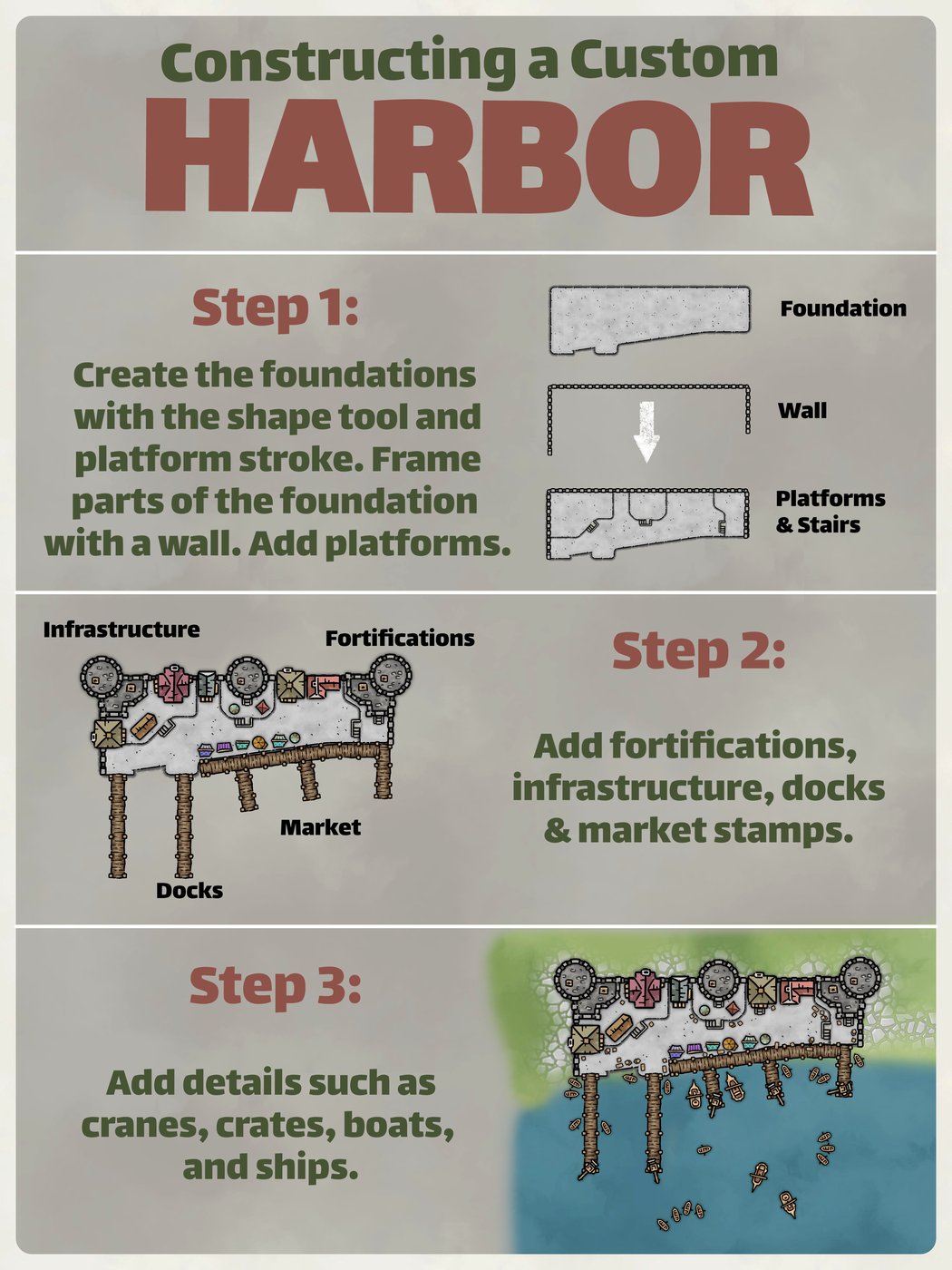 Constructing a Custom
HARBOR

Step 1:

Create the foundations with the shape tool and platform stroke. Frame parts of the foundation with a wall. Add platforms.

Foundation

Wall

Platforms & Stairs

Infrastructure

Fortifications

Market

Docks

Step 2:

Add fortifications, infrastructure, docks & market stamps.

Step 3:

Add details such as cranes, crates, boats, and ships.