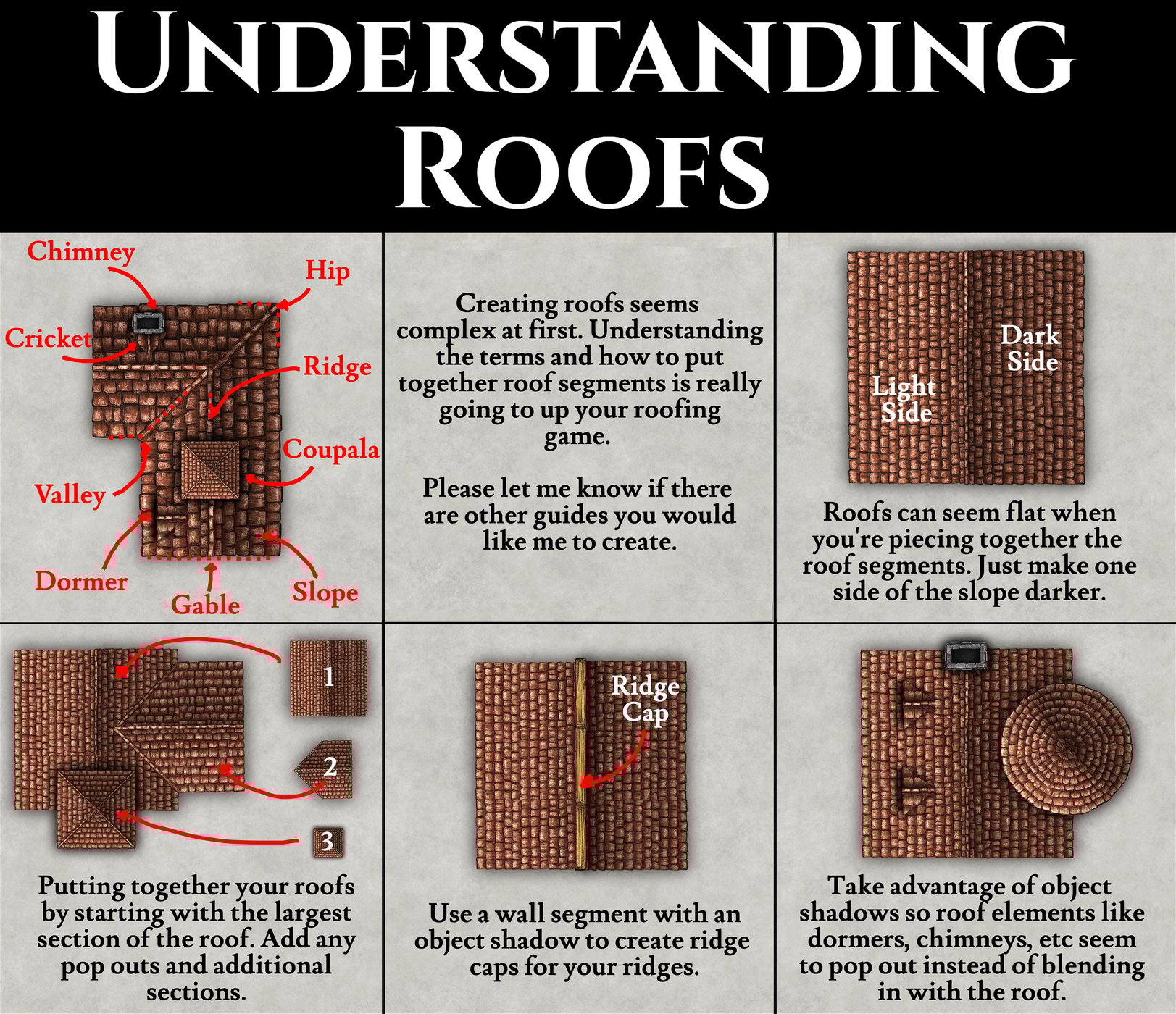 UNDERSTANDING ROOFS

Chimney
Hip
Cricket
Ridge
Coupala
Valley
Dormer
Gable
Slope

Creating roofs seems complex at first. Understanding the terms and how to put together roof segments is really going to up your roofing game.

Please let me know if there are other guides you would like me to create.

Light Side
Dark Side

Roofs can seem flat when you're piecing together the roof segments. Just make one side of the slope darker.

1
2
3

Putting together your roofs by starting with the largest section of the roof. Add any pop outs and additional sections.

Ridge Cap

Use a wall segment with an object shadow to create ridge caps for your ridges.

Take advantage of object shadows so roof elements like dormers, chimneys, etc seem to pop out instead of blending in with the roof.