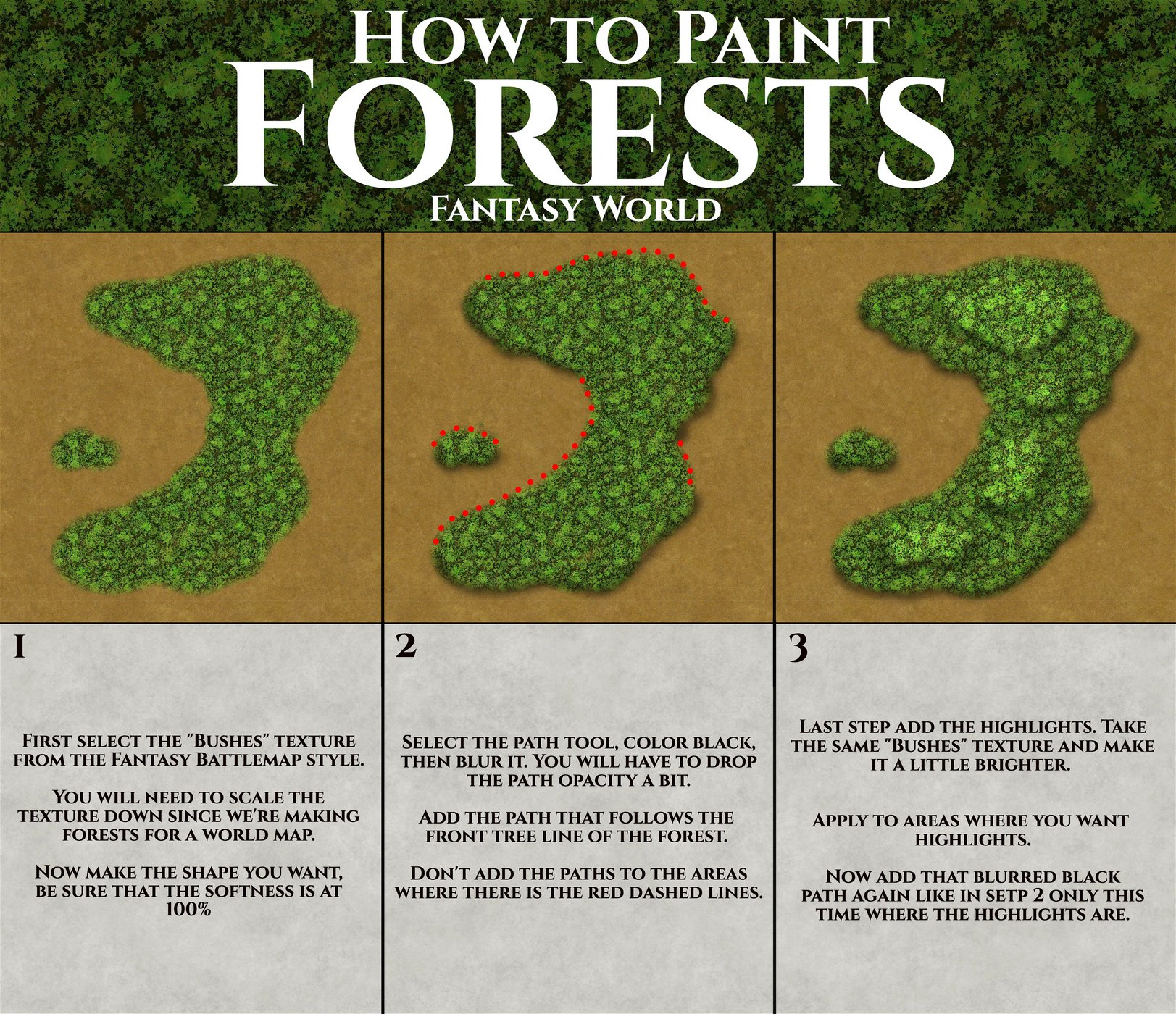 How to Paint
Forests
Fantasy World

1

First select the "Bushes" texture from the Fantasy Battlemap style.

You will need to scale the texture down since we're making forests for a world map.

Now make the shape you want, be sure that the softness is at 100%

2

Select the path tool, color black, then blur it. You will have to drop the path opacity a bit.

Add the path that follows the front tree line of the forest.

Don't add the paths to the areas where there is the red dashed lines.

3

Last step add the highlights. Take the same "Bushes" texture and make it a little brighter.

Apply to areas where you want highlights.

Now add that blurred black path again like in setp 2 only this time where the highlights are.