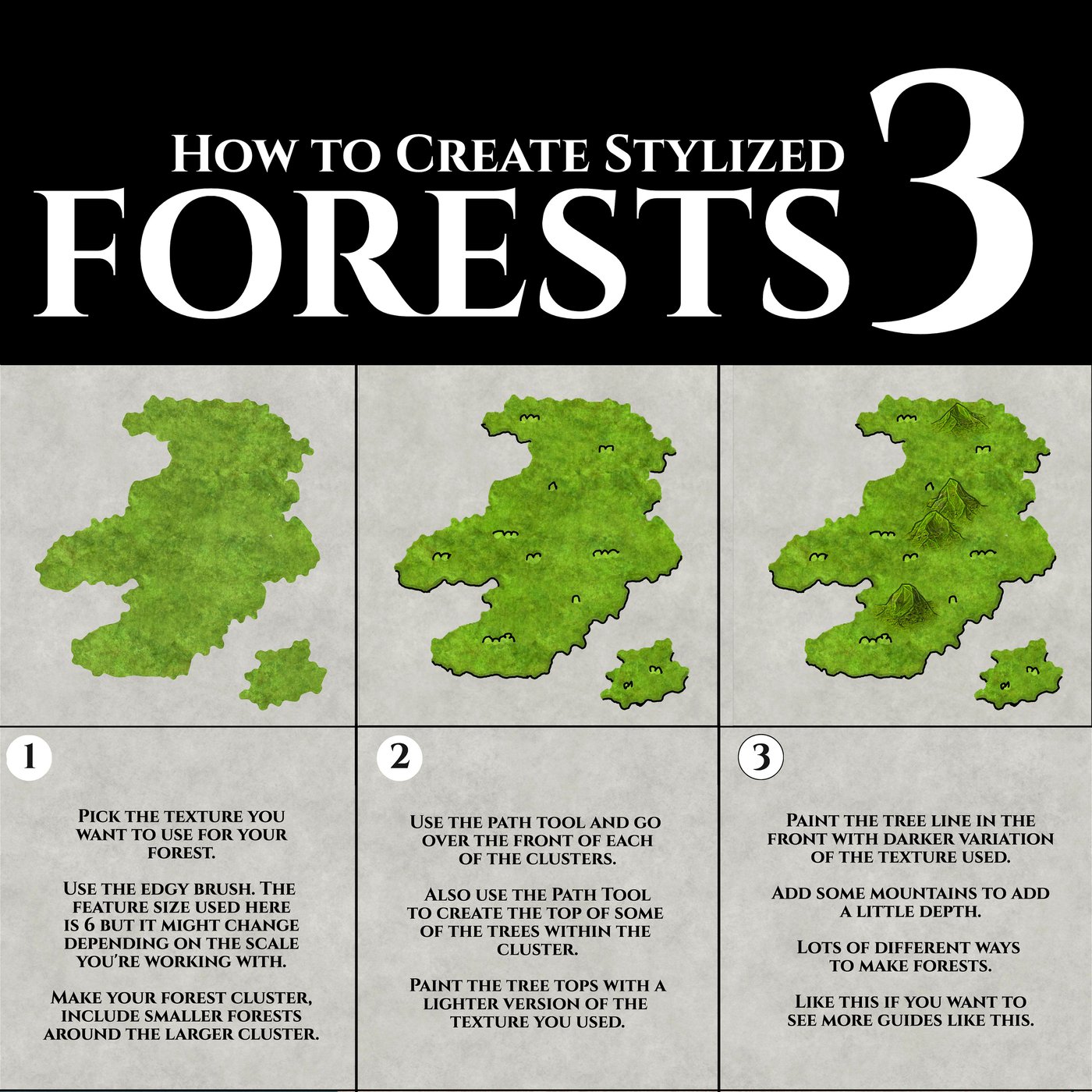 How to Create Stylized
FORESTS 3

1

Pick the texture you want to use for your forest.

Use the edgy brush. The feature size used here is 6 but it might change depending on the scale you're working with.

Make your forest cluster, include smaller forests around the larger cluster.

2

Use the path tool and go over the front of each of the clusters.

Also use the Path Tool to create the top of some of the trees within the cluster.

Paint the tree tops with a lighter version of the texture you used.

3

Paint the tree line in the front with darker variation of the texture used.

Add some mountains to add a little depth.

Lots of different ways to make forests.

Like this if you want to see more guides like this.