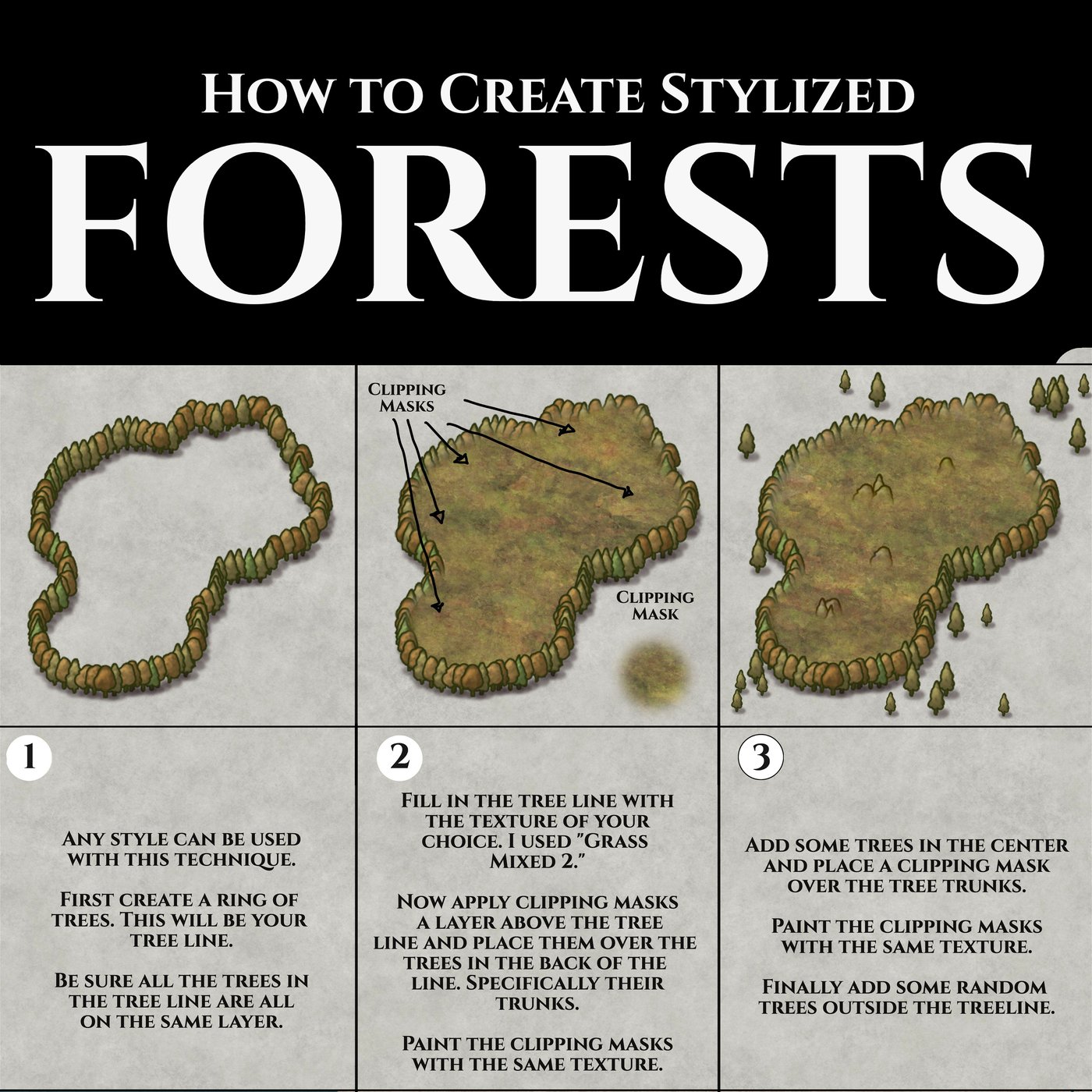 How to Create Stylized
FORESTS

Clipping Masks

Clipping Mask

1

Any style can be used with this technique.

First create a ring of trees. This will be your tree line.

Be sure all the trees in the tree line are all on the same layer.

2

Fill in the tree line with the texture of your choice. I used "Grass Mixed 2."

Now apply clipping masks a layer above the tree line and place them over the trees in the back of the line. Specifically their trunks.

Paint the clipping masks with the same texture.

3

Add some trees in the center and place a clipping mask over the tree trunks.

Paint the clipping masks with the same texture.

Finally add some random trees outside the treeline.