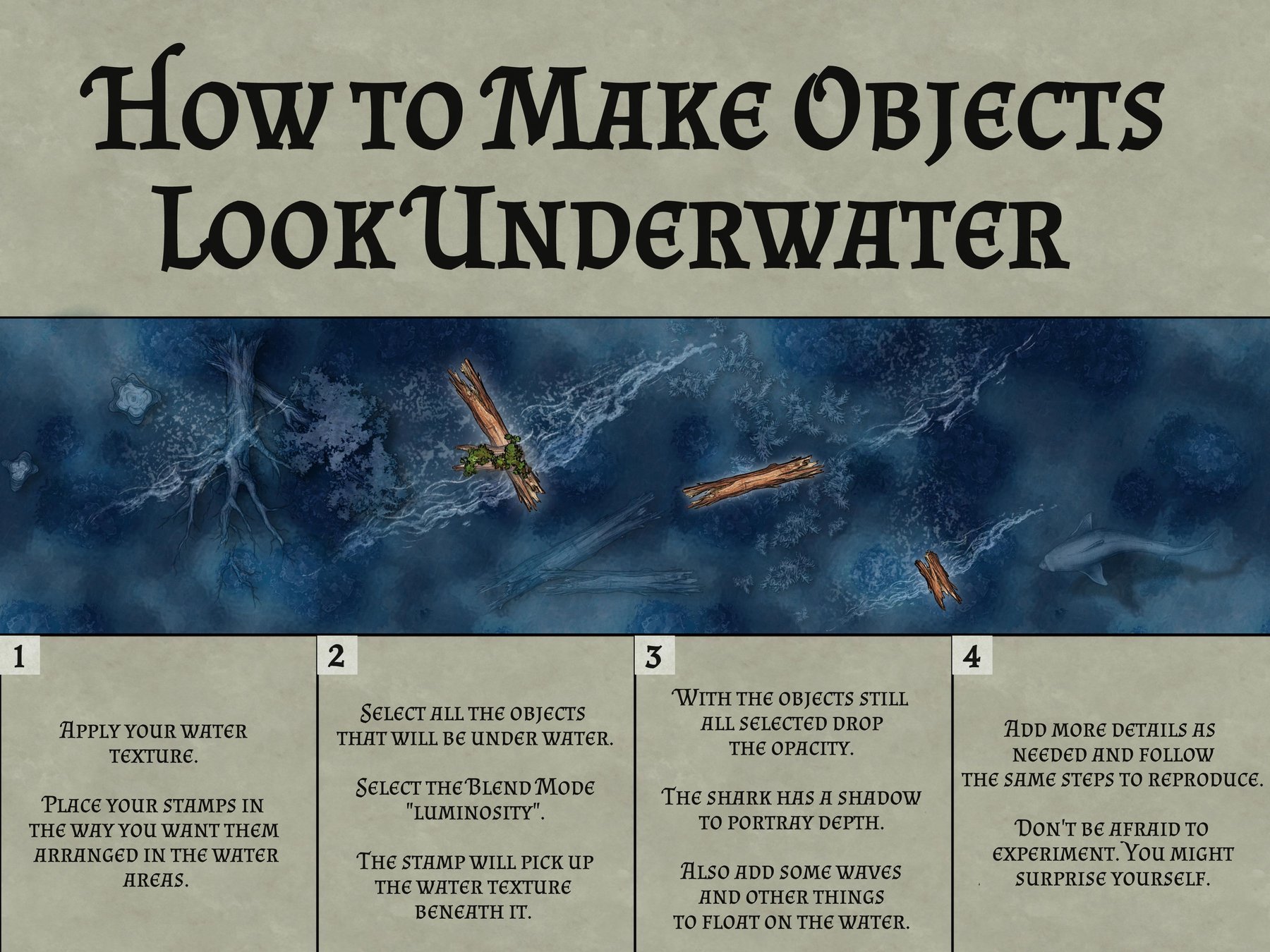 How to Make Objects Look Underwater

1

Apply your water texture.

Place your stamps in the way you want them arranged in the water areas.

2

Select all the objects that will be under water.

Select the Blend Mode "luminosity".

The stamp will pick up the water texture beneath it.

3

With the objects still all selected drop the opacity.

The shark has a shadow to portray depth.

Also add some waves and other things to float on the water.

4

Add more details as needed and follow the same steps to reproduce.

Don't be afraid to experiment. You might surprise yourself.