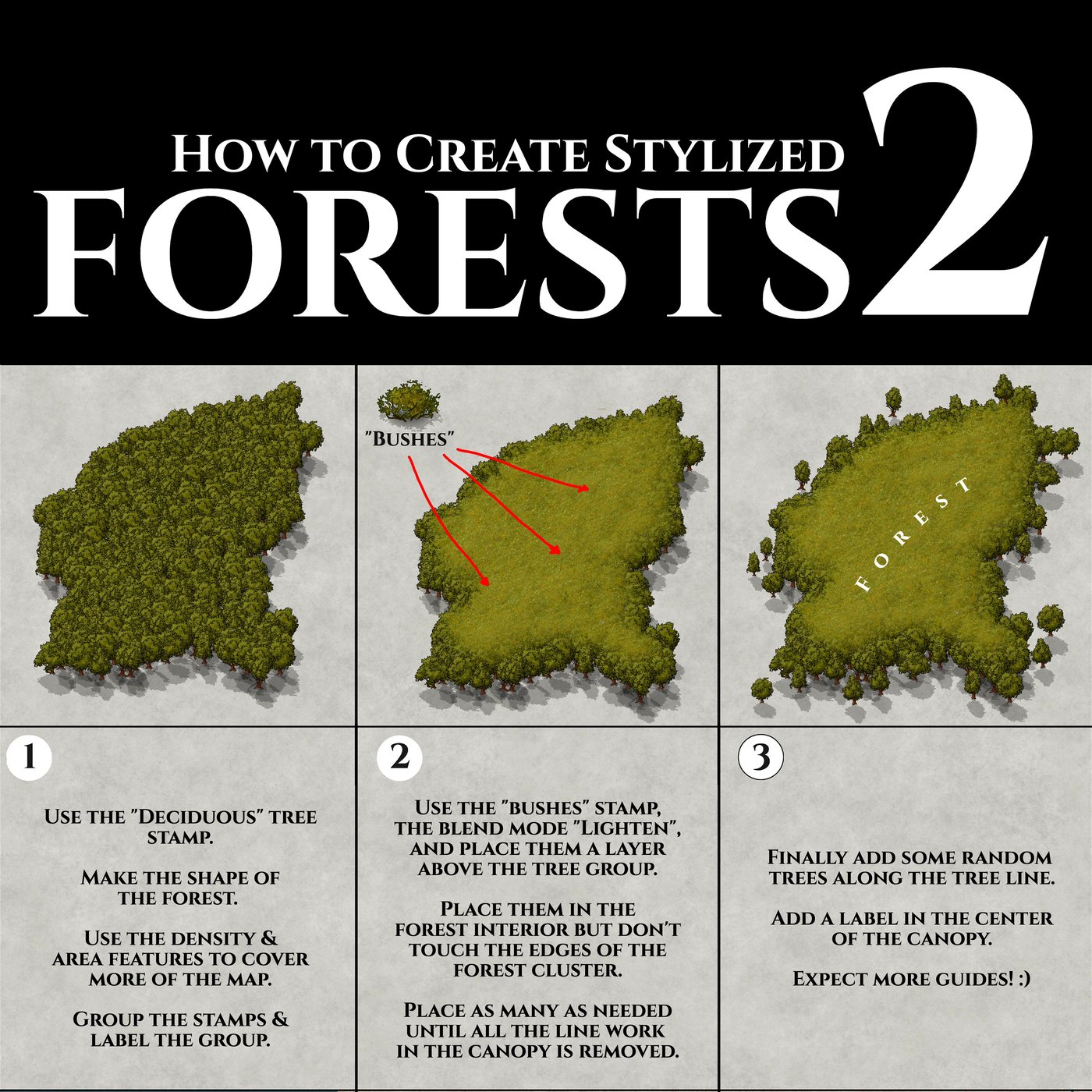 How to Create Stylized
FORESTS 2

"Bushes"

FOREST

1

Use the "Deciduous" tree stamp.

Make the shape of the forest.

Use the density & area features to cover more of the map.

Group the stamps & label the group.

2

Use the "bushes" stamp, the blend mode "Lighten", and place them a layer above the tree group.

Place them in the forest interior but don't touch the edges of the forest cluster.

Place as many as needed until all the line work in the canopy is removed.

3

Finally add some random trees along the tree line.

Add a label in the center of the canopy.

Expect more guides! :)